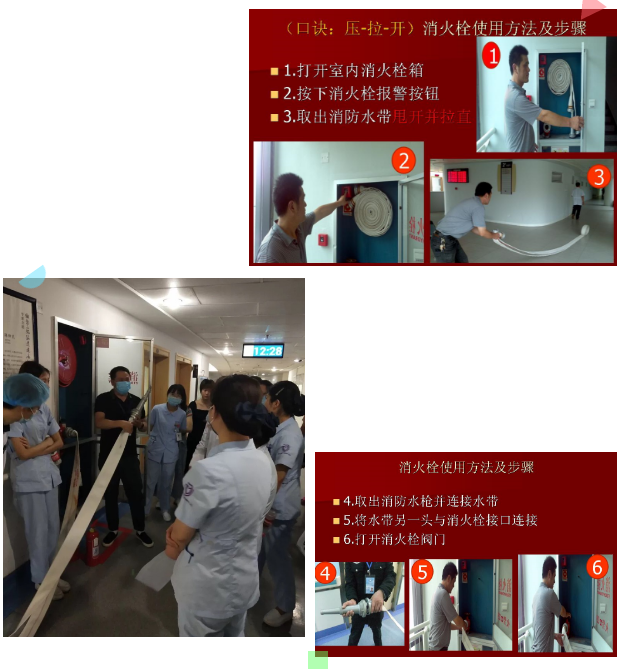 （口诀：压-拉-开）消火栓使用方法及步骤

1.打开室内消火栓箱
2.按下消火栓报警按钮
3.取出消防水带甩开并拉直

1

2

3

12:28

消火栓使用方法及步骤

4.取出消防水枪并连接水带
5.将水带另一头与消火栓接口连接
6.打开消火栓阀门

4

5

6